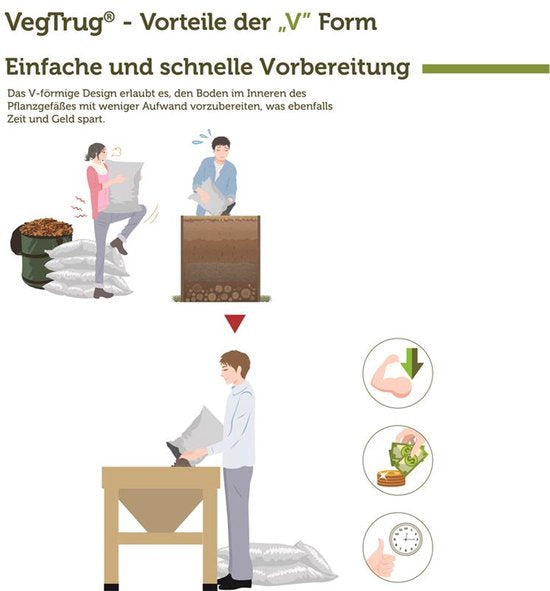 VegTrug® - Vorteile der „V" Form

Einfache und schnelle Vorbereitung

Das V-förmige Design erlaubt es, den Boden im Inneren des Pflanzgefäßes mit weniger Aufwand vorzubereiten, was ebenfalls Zeit und Geld spart.