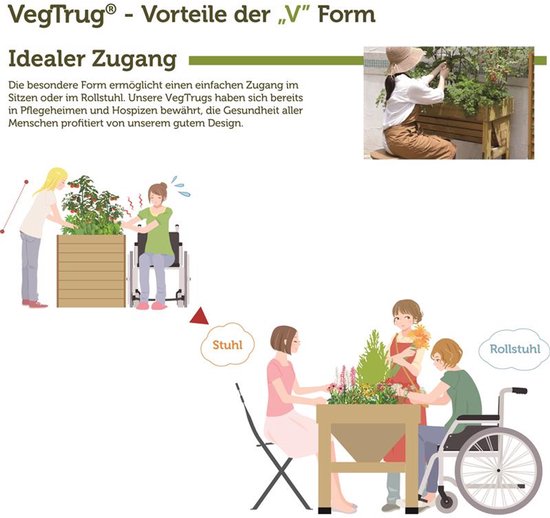 VegTrug® - Vorteile der „V" Form

Idealer Zugang

Die besondere Form ermöglicht einen einfachen Zugang im Sitzen oder im Rollstuhl. Unsere VegTrugs haben sich bereits in Pflegeheimen und Hospizen bewährt, die Gesundheit aller Menschen profitiert von unserem gutem Design.

Stuhl

Rollstuhl