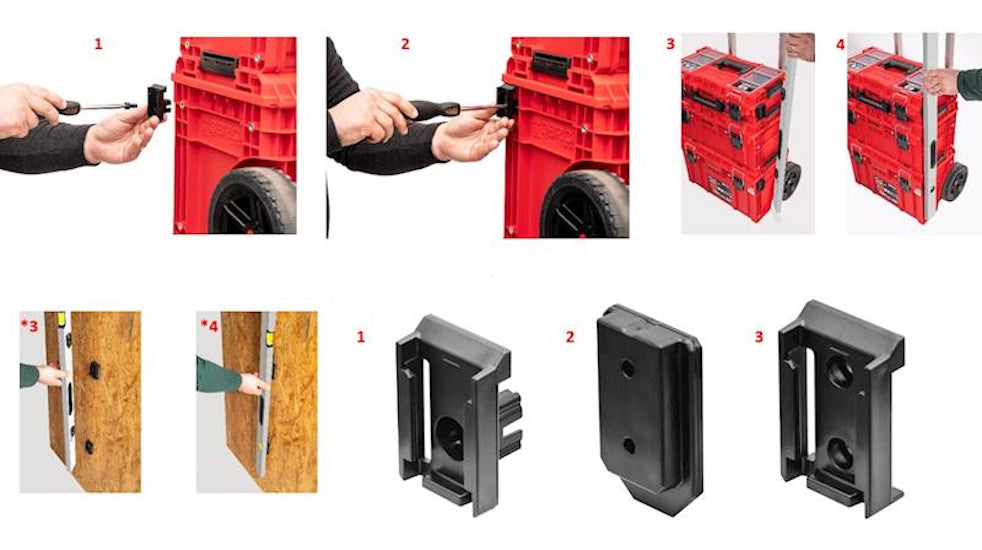 1

2

3

4

*3

*4

1

2

3